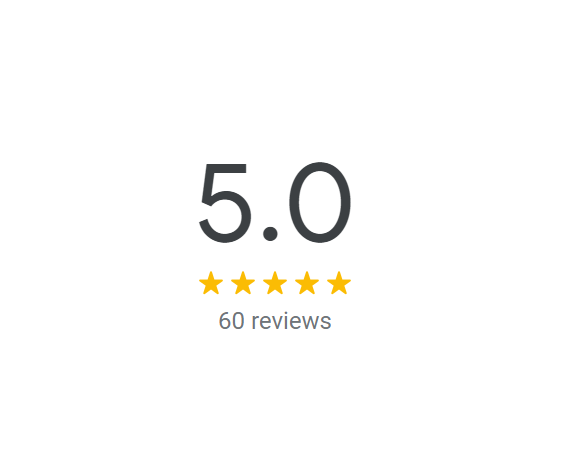 5.0
★★★★★
60 reviews